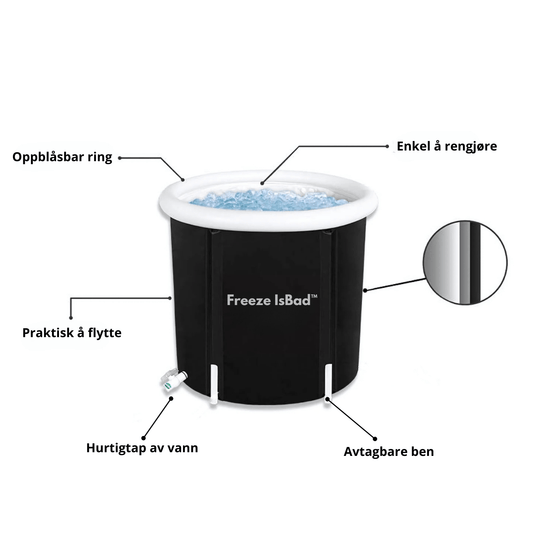 Oppblåsbar ring

Enkel å rengjøre

Freeze IsBad™

Praktisk å flytte

Hurtigtap av vann

Avtagbare ben